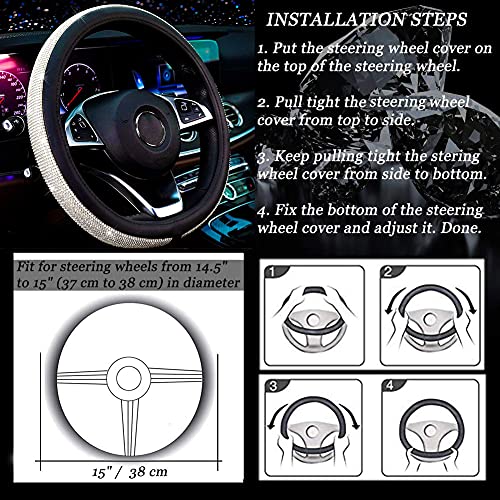 INSTALLATION STEPS

1. Put the steering wheel cover on the top of the steering wheel.

2. Pull tight the steering wheel cover from top to side.

3. Keep pulling tight the stering wheel cover from side to bottom.

4. Fix the bottom of the steering wheel cover and adjust it. Done.

Fit for steering wheels from 14.5" to 15" (37 cm to 38 cm) in diameter

15" / 38 cm

1

2

3

4