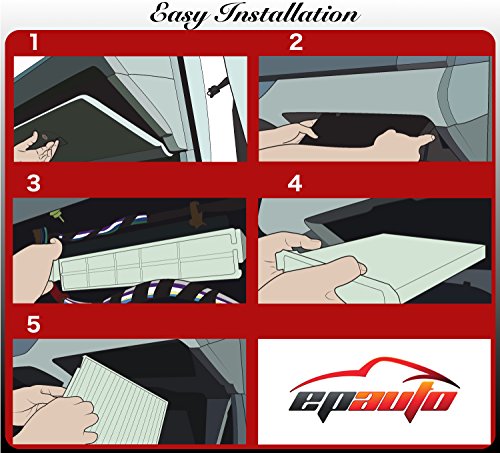 Easy Installation

1

2

3

4

5

epauto